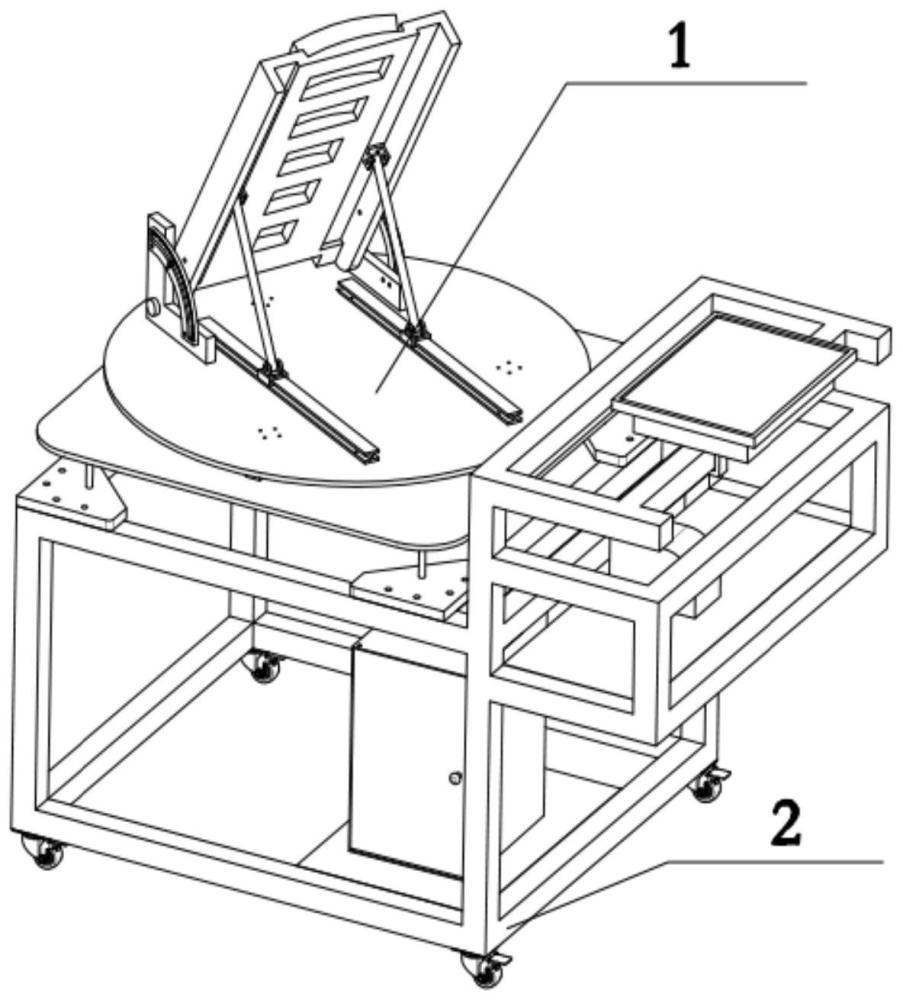 1

2