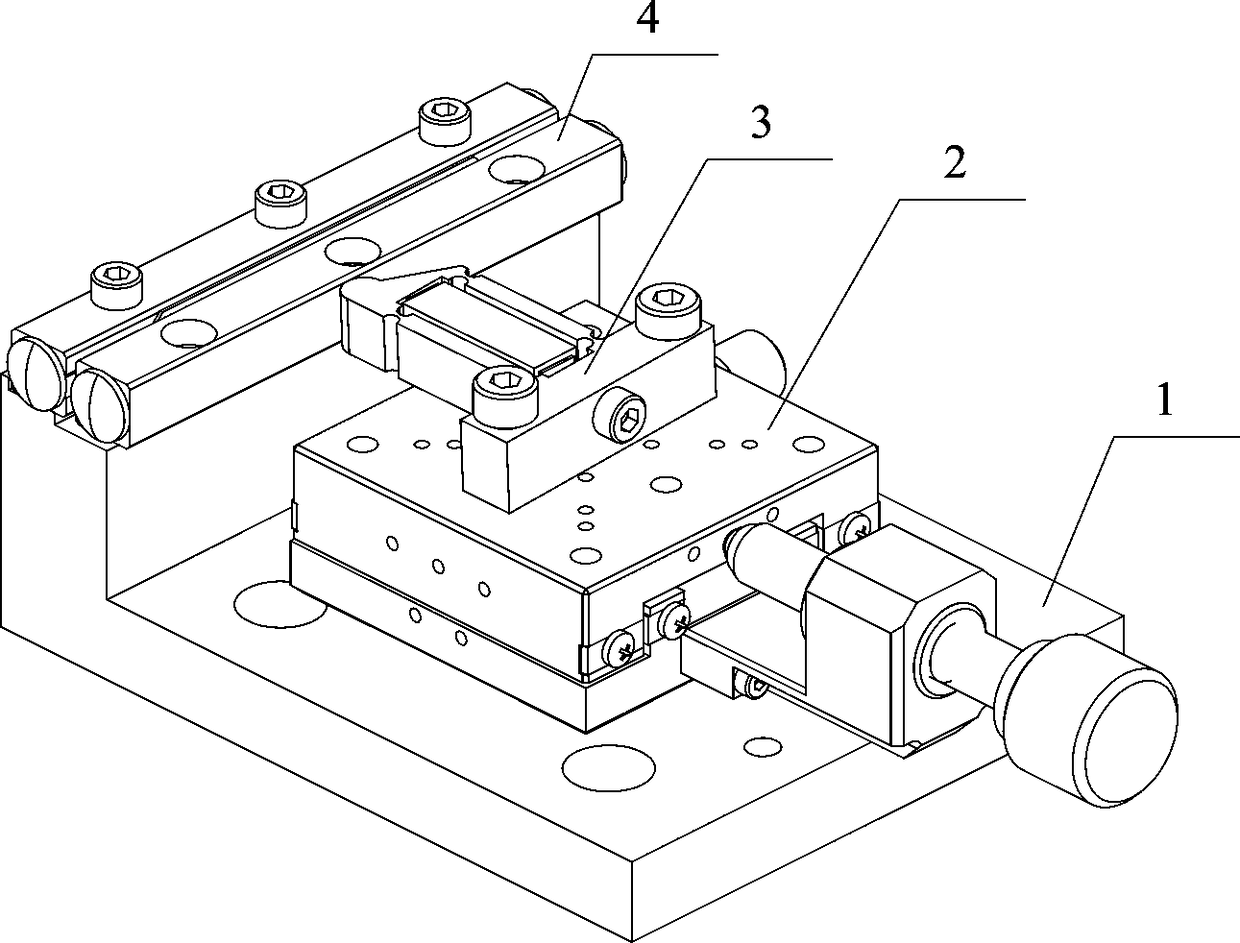 4
3
2
1