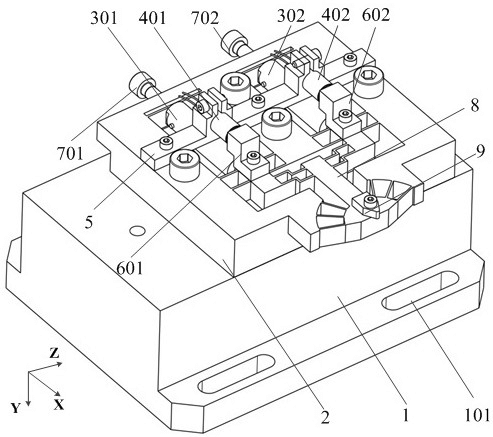 301
401
702
302
402
602
8
9
701
5
601
Z
Y
X
2
1
101