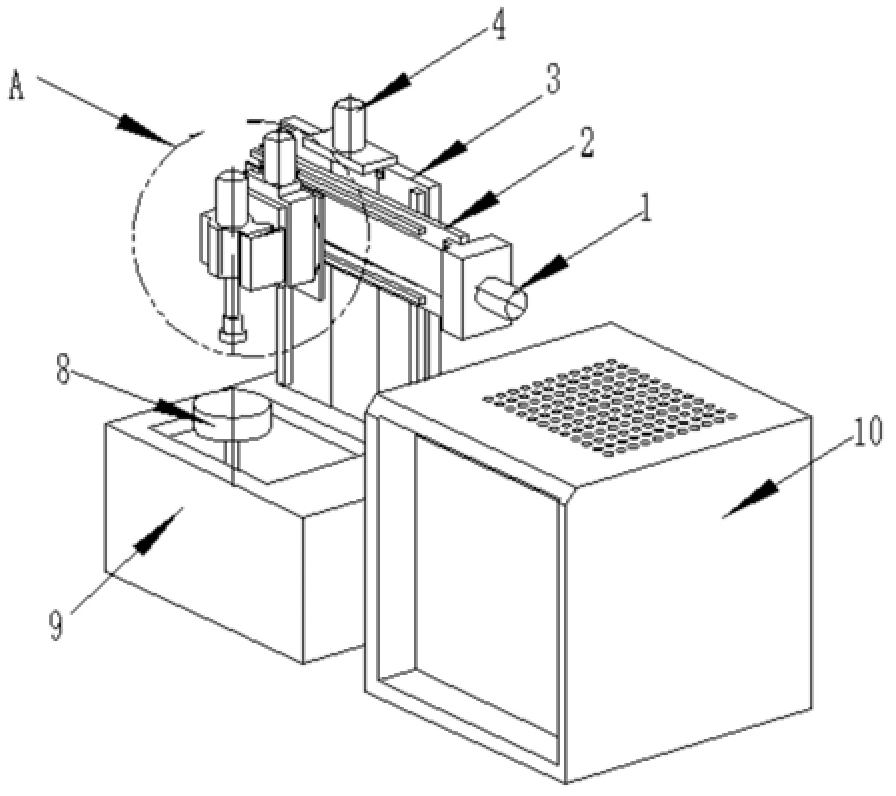 A
4
3
2
1
8
10
9