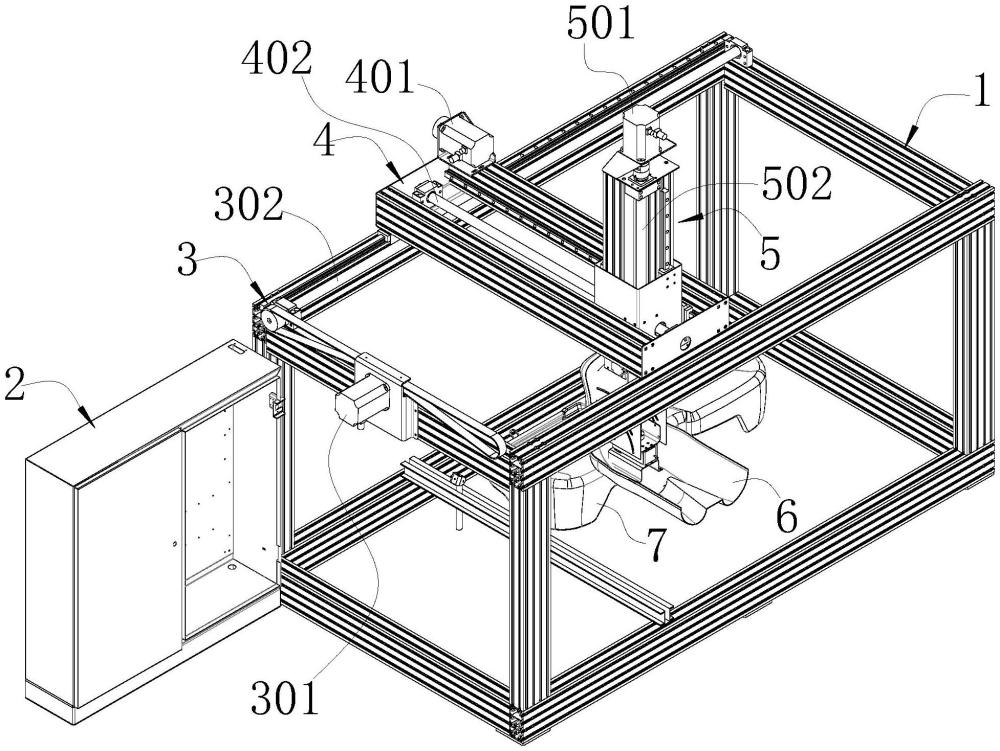 501
402
401
1
4
502
302
5
3
2
6
7
301