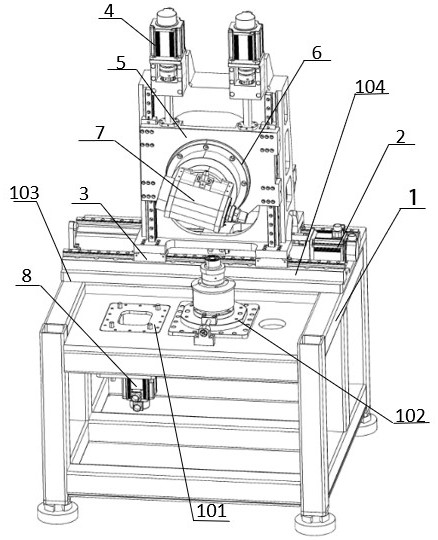 4
6
5
104
7
2
103
3
1
8
102
101