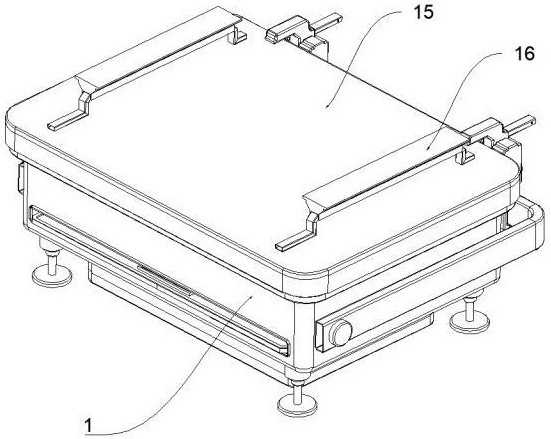 15
16
1