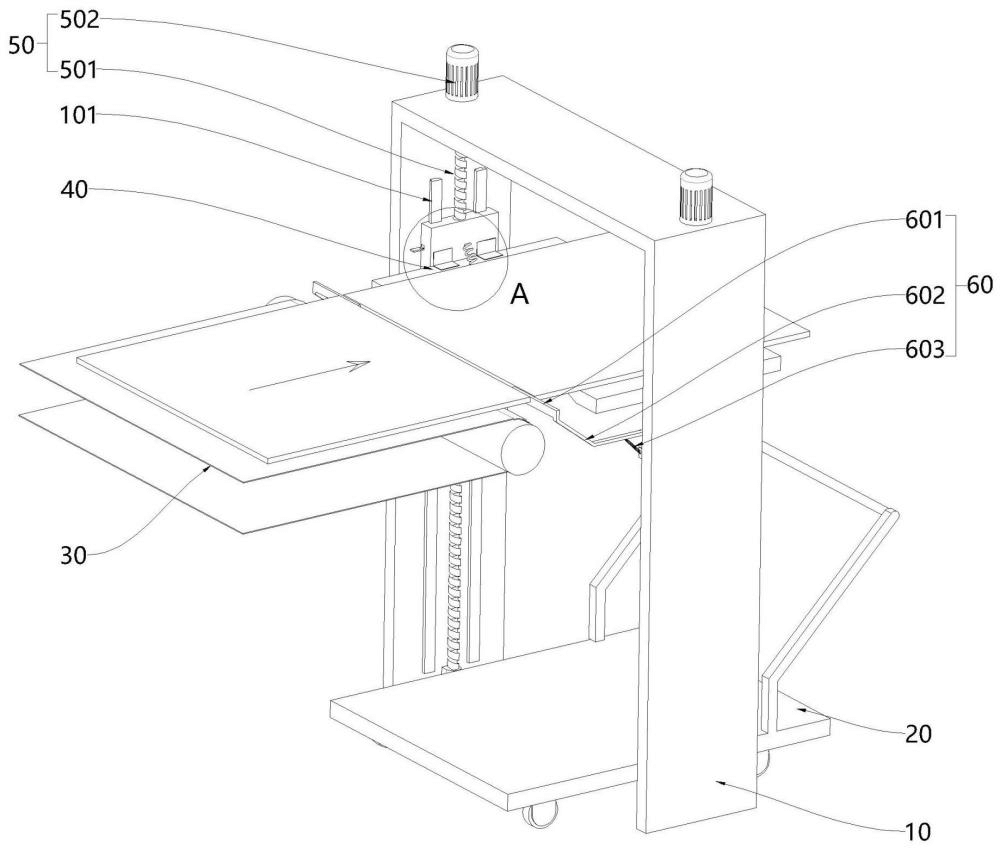 50
502
501
101
40
A
601
602
603
60
30
20
10