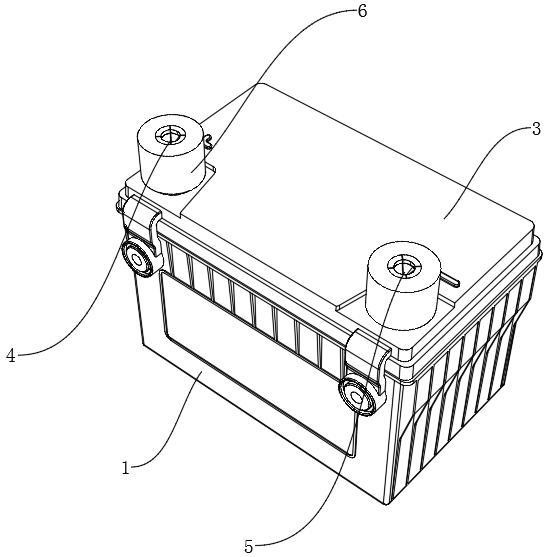 6
3
4
1
5