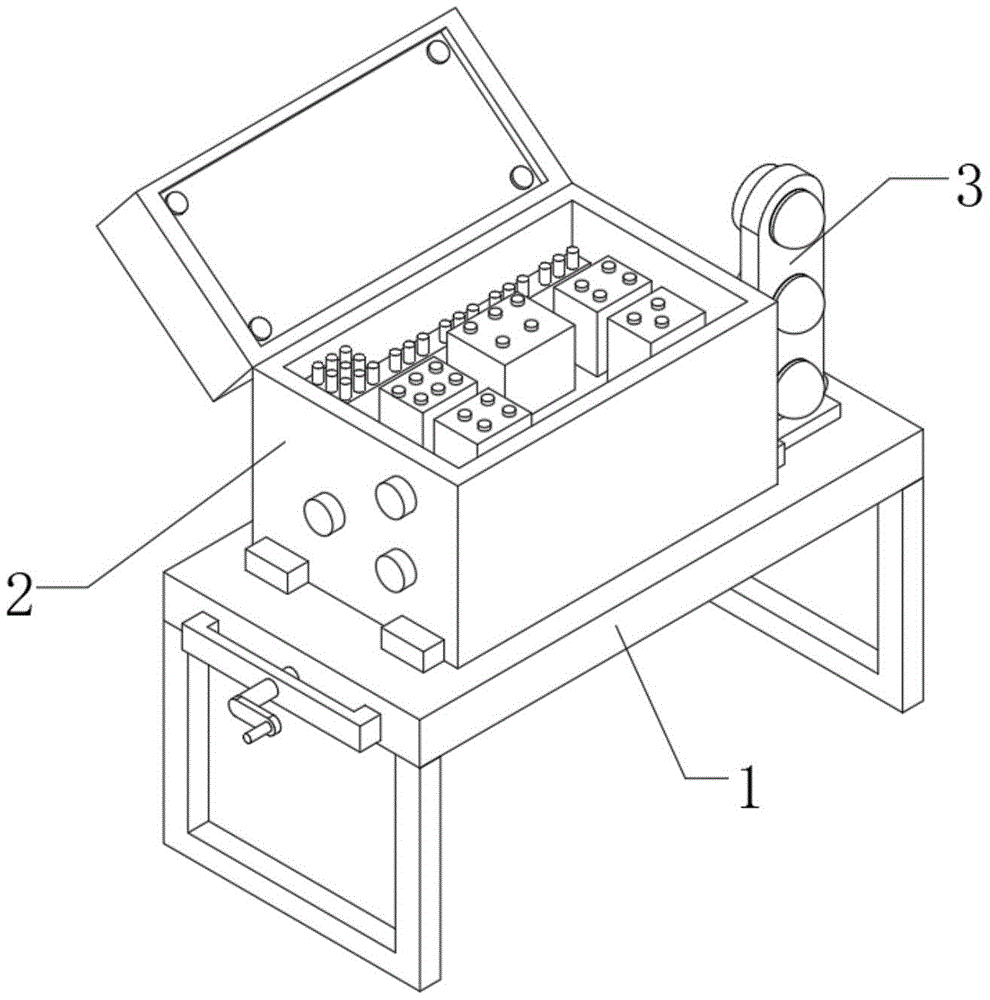 3
2
1