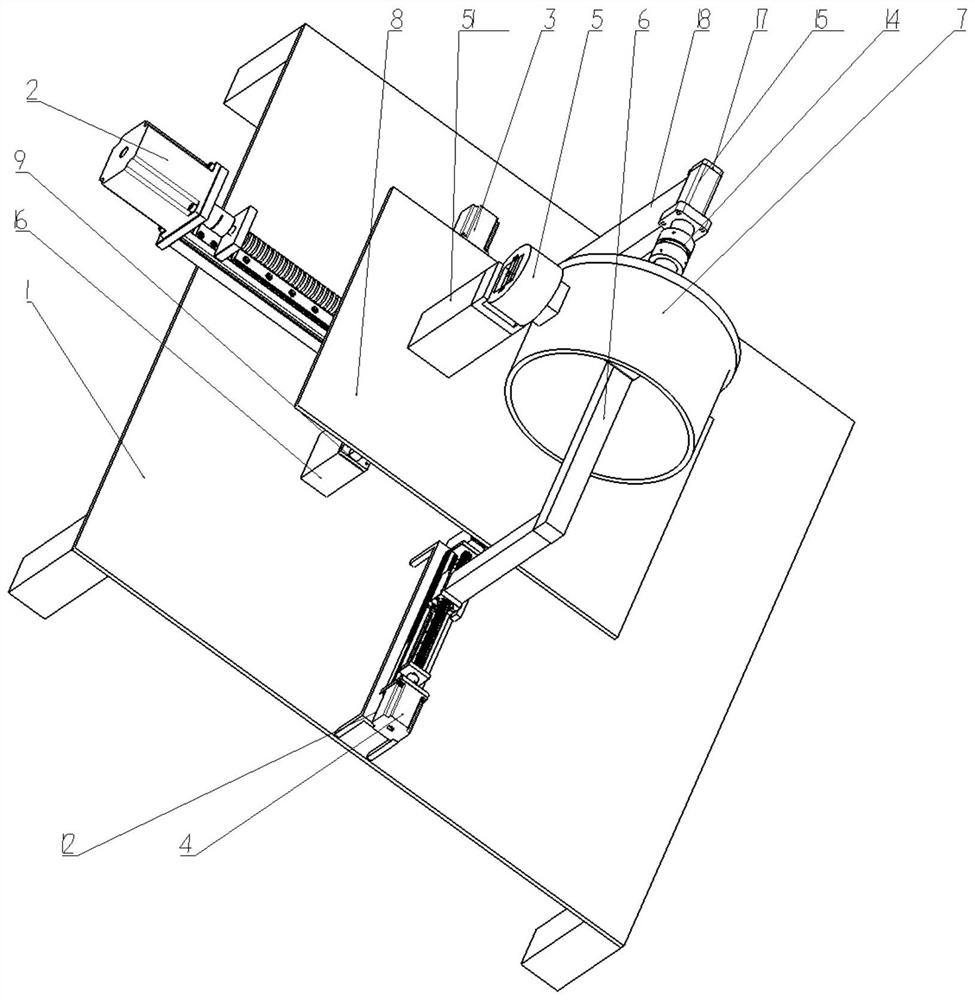 8
51
3
5
6
18
17
15
14
7
2
9
16
1
12
4