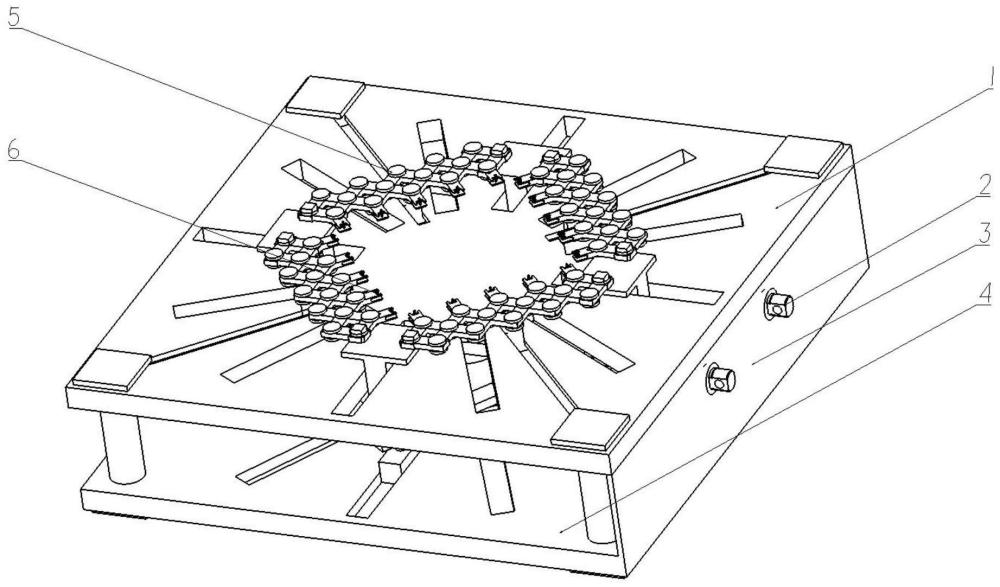 5
6
1
2
3
4